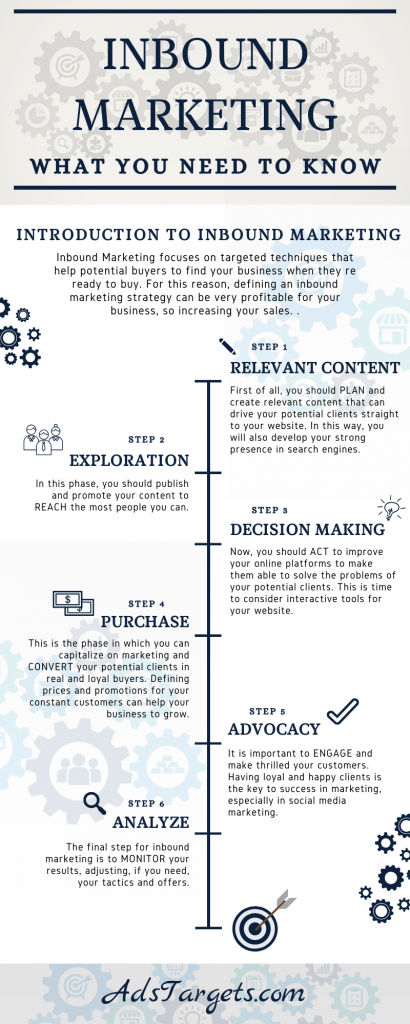 INBOUND MARKETING

WHAT YOU NEED TO KNOW

INTRODUCTION TO INBOUND MARKETING

Inbound Marketing focuses on targeted techniques that help potential buyers to find your business when they re ready to buy. For this reason, defining an inbound marketing strategy can be very profitable for your business, so increasing your sales. .

STEP 1
RELEVANT CONTENT

First of all, you should PLAN and create relevant content that can drive your potential clients straight to your website. In this way, you will also develop your strong presence in search engines.

STEP 2
EXPLORATION

In this phase, you should publish and promote your content to REACH the most people you can.

STEP 3
DECISION MAKING

Now, you should ACT to improve your online platforms to make them able to solve the problems of your potential clients. This is time to consider interactive tools for your website.

STEP 4
PURCHASE

This is the phase in which you can capitalize on marketing and CONVERT your potential clients in real and loyal buyers. Defining prices and promotions for your constant customers can help your business to grow.

STEP 5
ADVOCACY

It is important to ENGAGE and make thrilled your customers. Having loyal and happy clients is the key to success in marketing, especially in social media marketing.

STEP 6
ANALYZE

The final step for inbound marketing is to MONITOR your results, adjusting, if you need, your tactics and offers.

AdsTargets.com